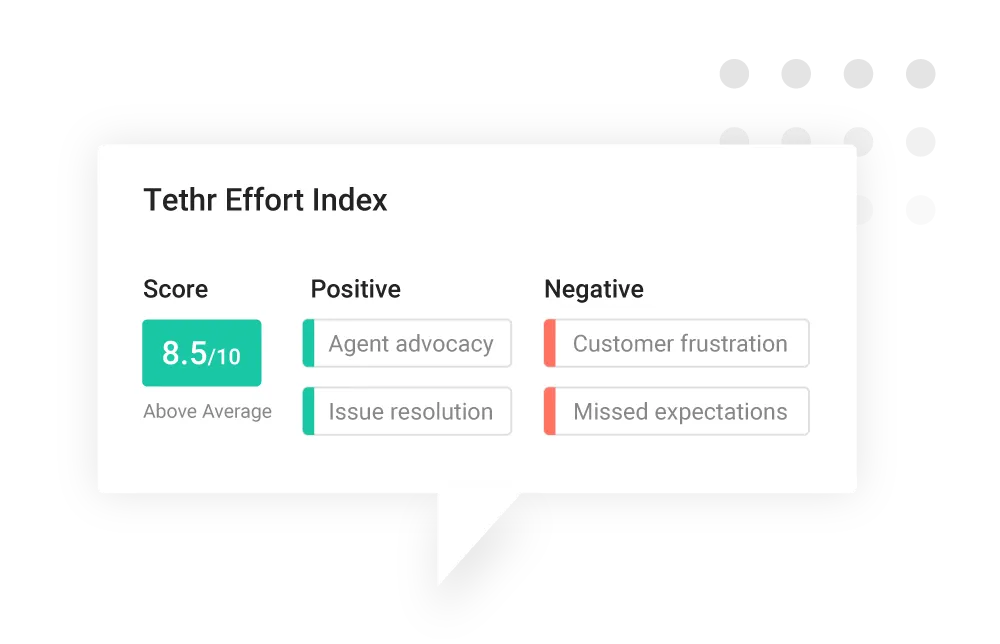 Tethr Effort Index

Score

8.5/10

Above Average

Positive

Agent advocacy

Issue resolution

Negative

Customer frustration

Missed expectations